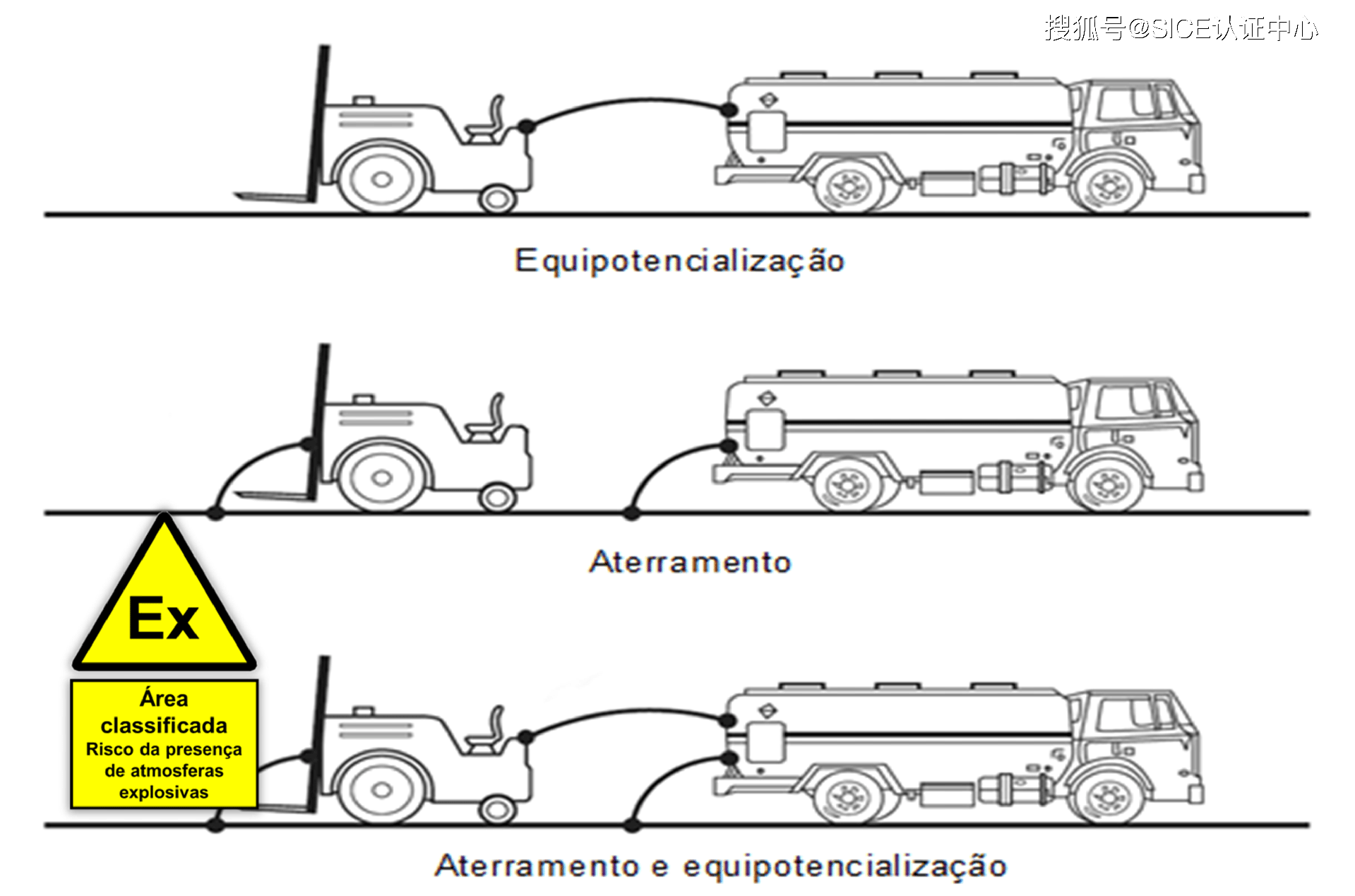 搜狐号@SICE认证中心

Equipotencialização

Aterramento

Ex

Área classificada
Risco da presença de atmosferas explosivas

Aterramento e equipotencialização